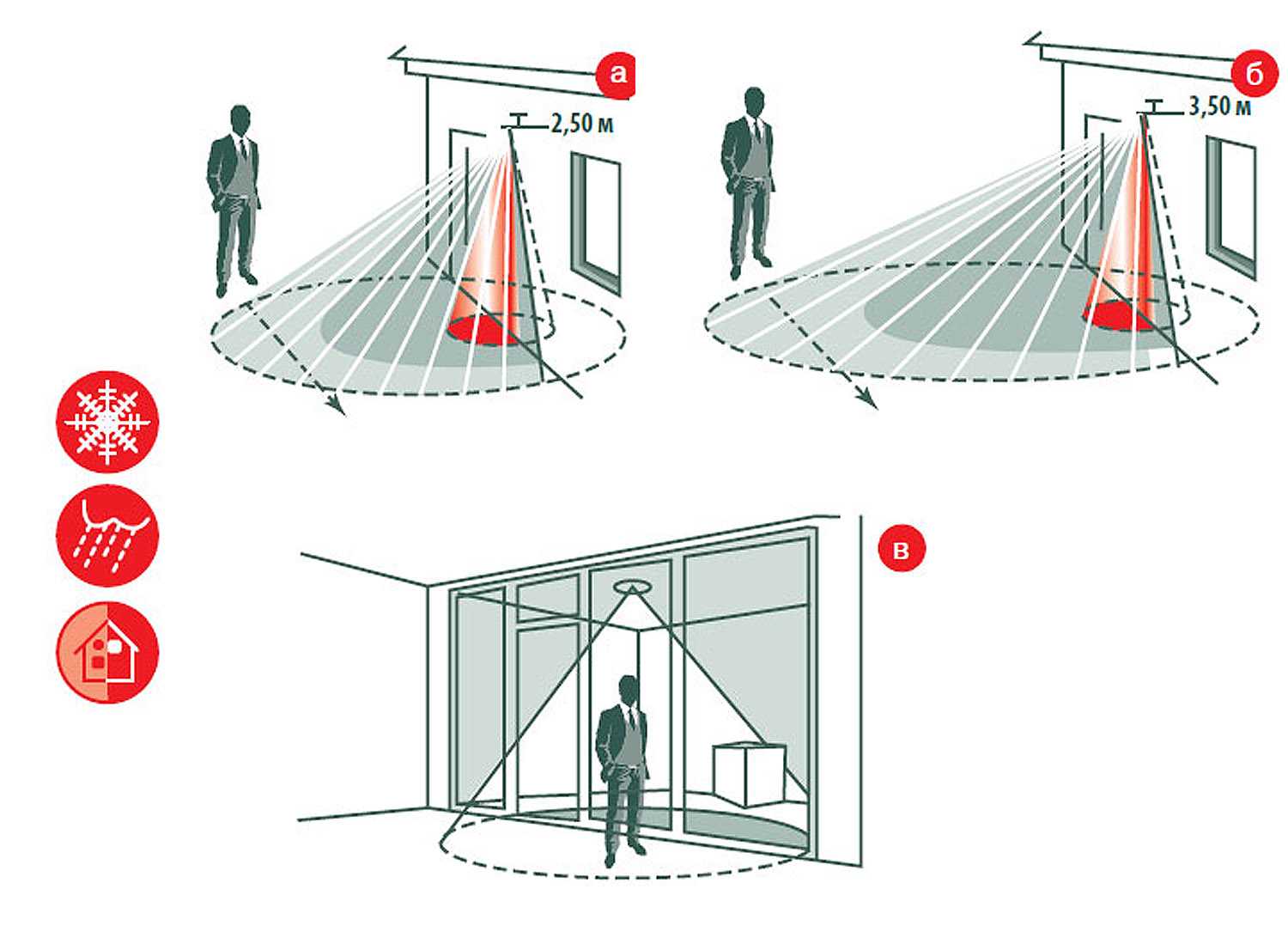 а
2,50 м
б
3,50 м
в