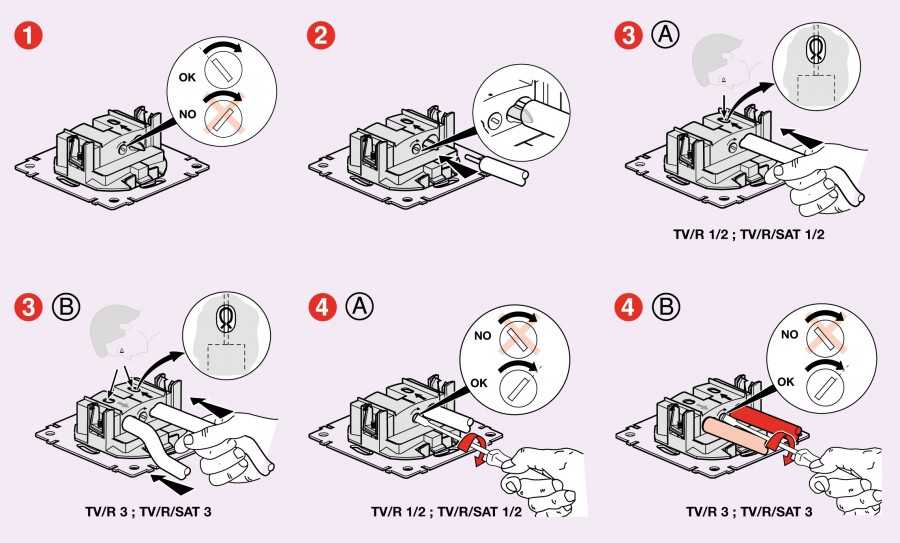 1

OK

NO

2

3 A

TV/R 1/2 ; TV/R/SAT 1/2

3 B

TV/R 3 ; TV/R/SAT 3

4 A

NO

OK

TV/R 1/2 ; TV/R/SAT 1/2

4 B

NO

OK

TV/R 3 ; TV/R/SAT 3