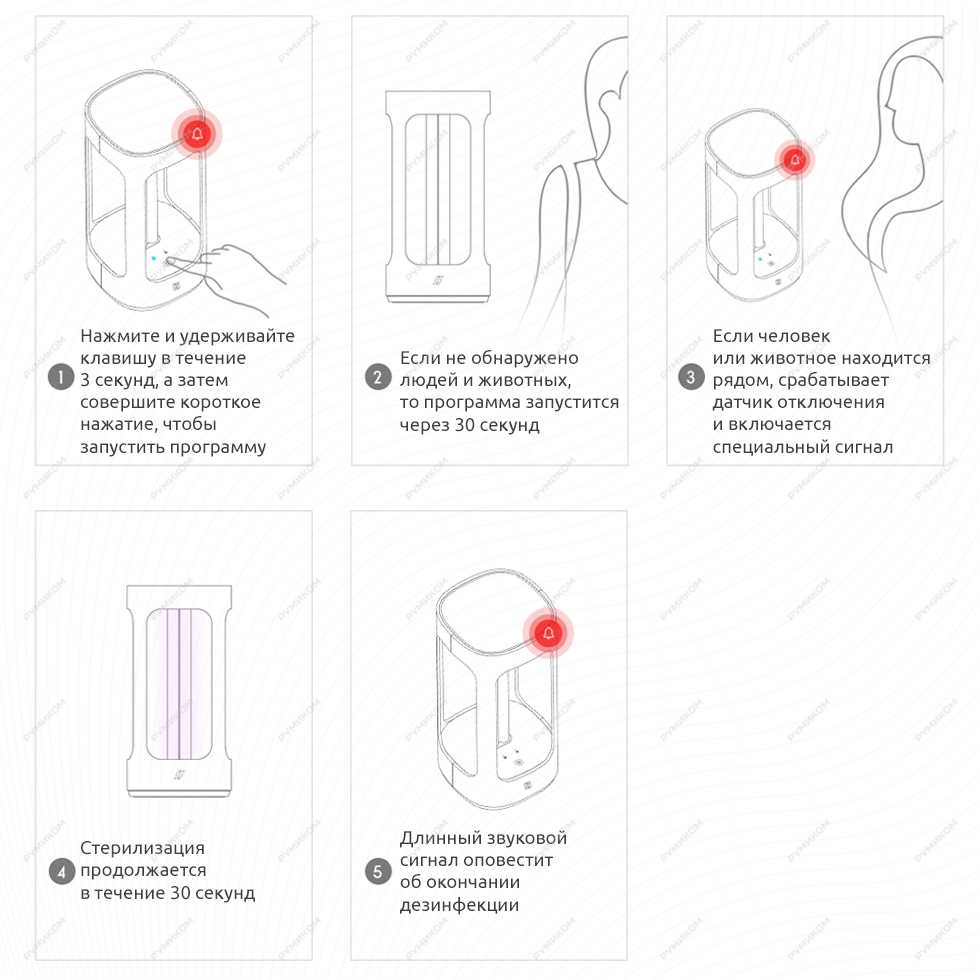 1 Нажмите и удерживайте клавишу в течение 3 секунд, а затем совершите короткое нажатие, чтобы запустить программу

2 Если не обнаружено людей и животных, то программа запустится через 30 секунд

3 Если человек или животное находится рядом, срабатывает датчик отключения и включается специальный сигнал

4 Стерилизация продолжается в течение 30 секунд

5 Длинный звуковой сигнал оповестит об окончании дезинфекции